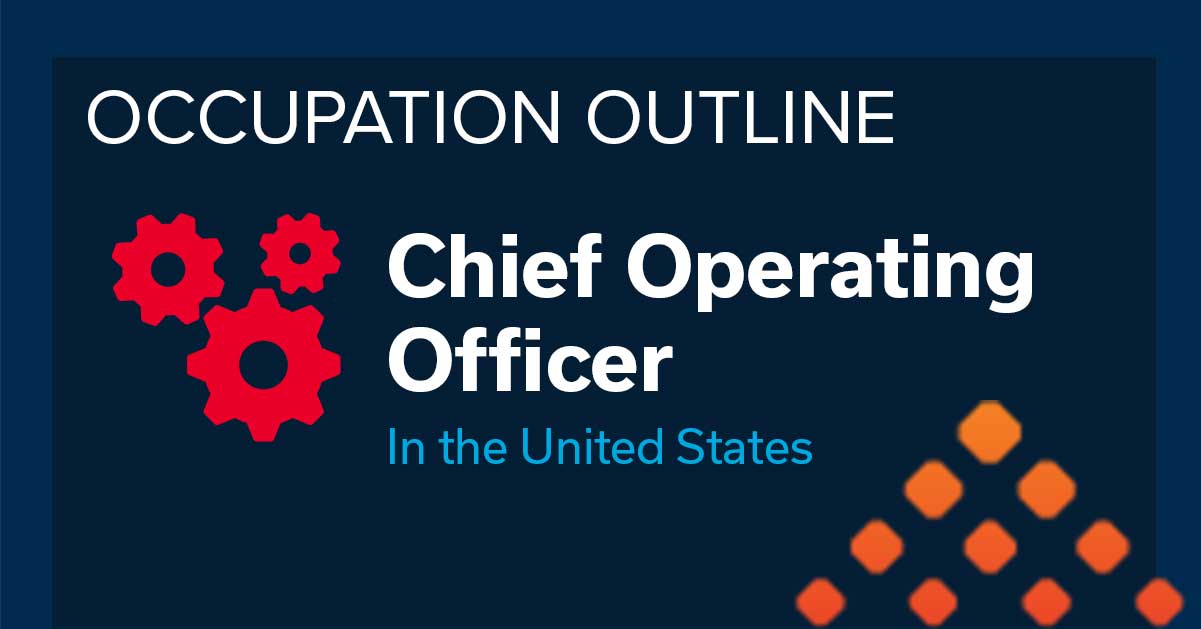 OCCUPATION OUTLINE

Chief Operating Officer

In the United States