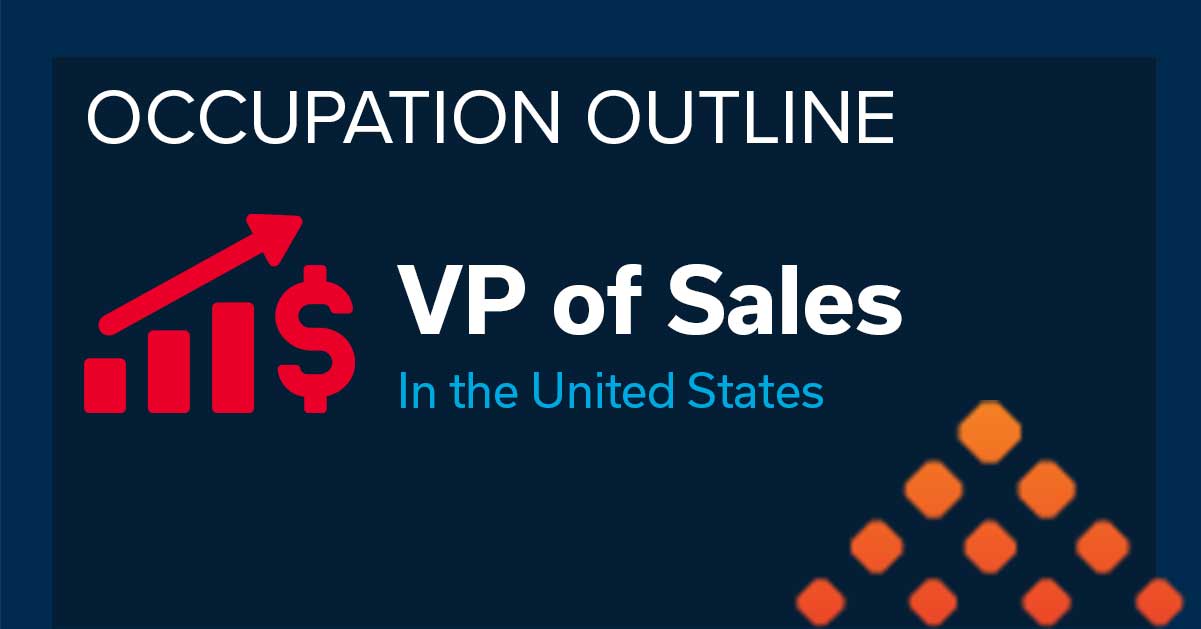 OCCUPATION OUTLINE

VP of Sales

In the United States